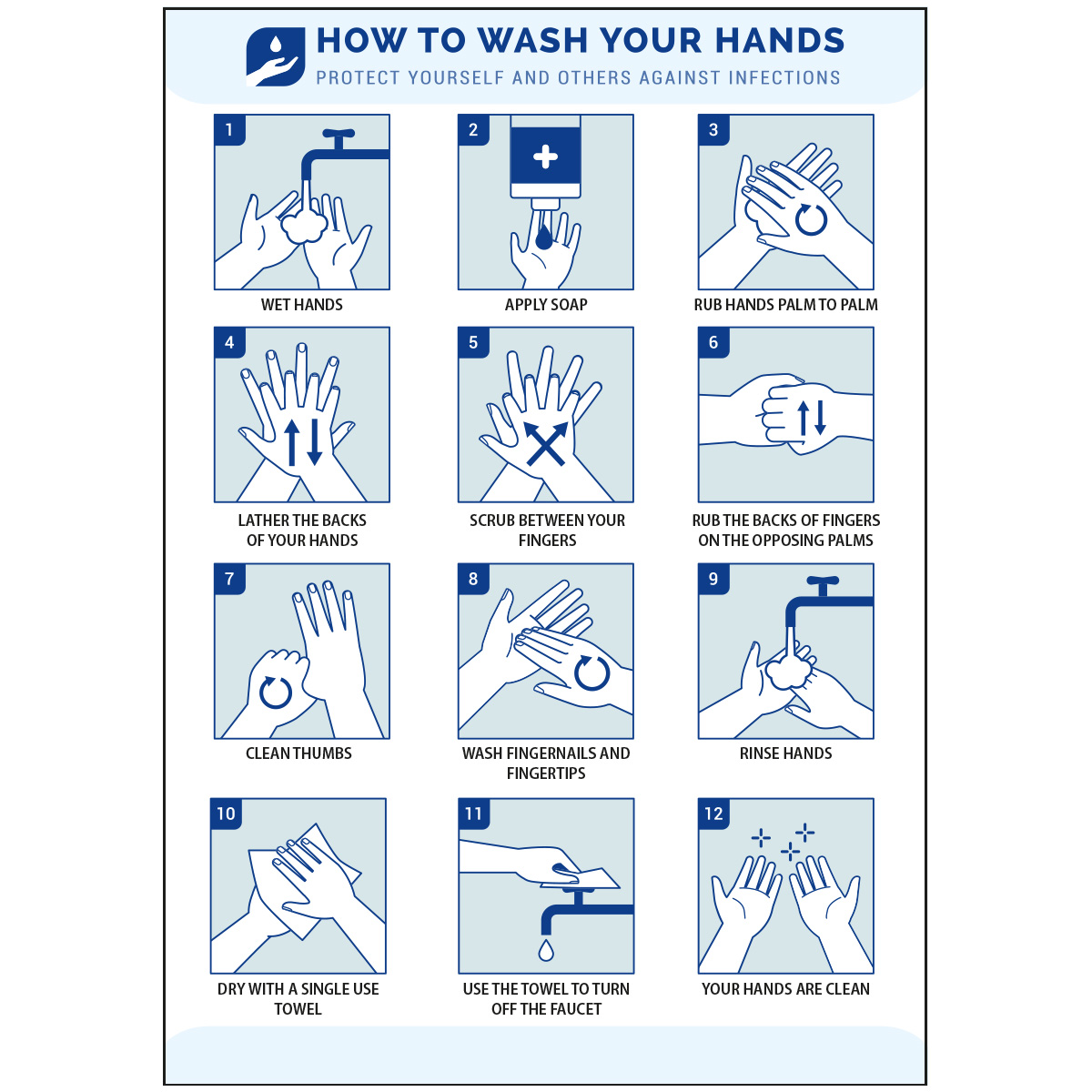 HOW TO WASH YOUR HANDS

PROTECT YOURSELF AND OTHERS AGAINST INFECTIONS

1
WET HANDS

2
APPLY SOAP

3
RUB HANDS PALM TO PALM

4
LATHER THE BACKS OF YOUR HANDS

5
SCRUB BETWEEN YOUR FINGERS

6
RUB THE BACKS OF FINGERS ON THE OPPOSING PALMS

7
CLEAN THUMBS

8
WASH FINGERNAILS AND FINGERTIPS

9
RINSE HANDS

10
DRY WITH A SINGLE USE TOWEL

11
USE THE TOWEL TO TURN OFF THE FAUCET

12
YOUR HANDS ARE CLEAN