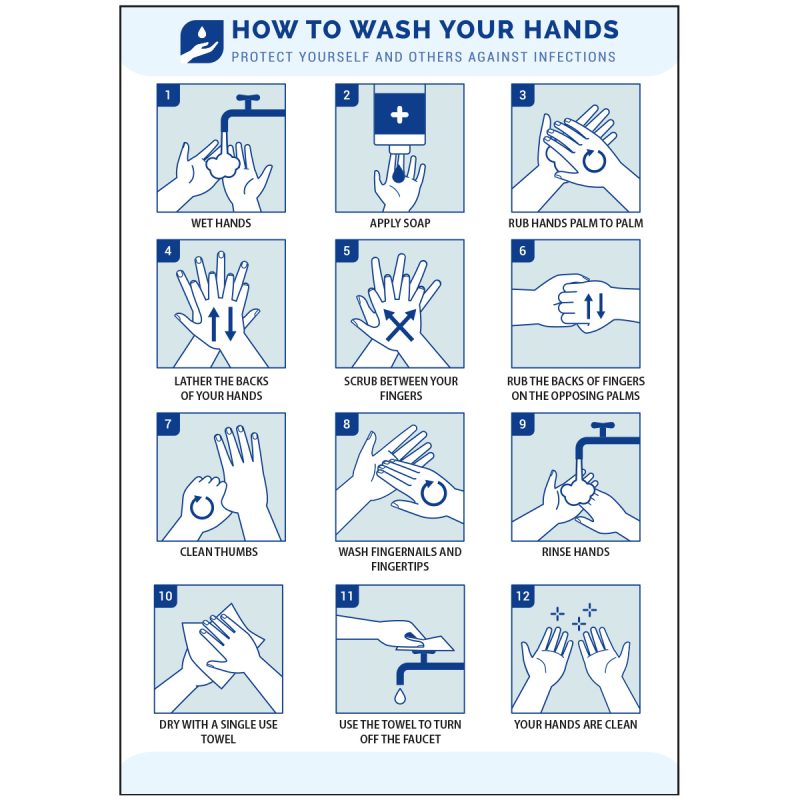 HOW TO WASH YOUR HANDS
PROTECT YOURSELF AND OTHERS AGAINST INFECTIONS

1
WET HANDS

2
APPLY SOAP

3
RUB HANDS PALM TO PALM

4
LATHER THE BACKS OF YOUR HANDS

5
SCRUB BETWEEN YOUR FINGERS

6
RUB THE BACKS OF FINGERS ON THE OPPOSING PALMS

7
CLEAN THUMBS

8
WASH FINGERNAILS AND FINGERTIPS

9
RINSE HANDS

10
DRY WITH A SINGLE USE TOWEL

11
USE THE TOWEL TO TURN OFF THE FAUCET

12
YOUR HANDS ARE CLEAN