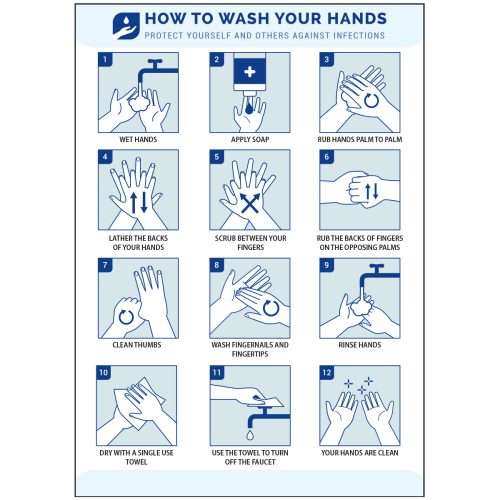 HOW TO WASH YOUR HANDS
PROTECT YOURSELF AND OTHERS AGAINST INFECTIONS

1
WET HANDS

2
APPLY SOAP

3
RUB HANDS PALM TO PALM

4
LATHER THE BACKS OF YOUR HANDS

5
SCRUB BETWEEN YOUR FINGERS

6
RUB THE BACKS OF FINGERS ON THE OPPOSING PALMS

7
CLEAN THUMBS

8
WASH FINGERNAILS AND FINGERTIPS

9
RINSE HANDS

10
DRY WITH A SINGLE USE TOWEL

11
USE THE TOWEL TO TURN OFF THE FAUCET

12
YOUR HANDS ARE CLEAN