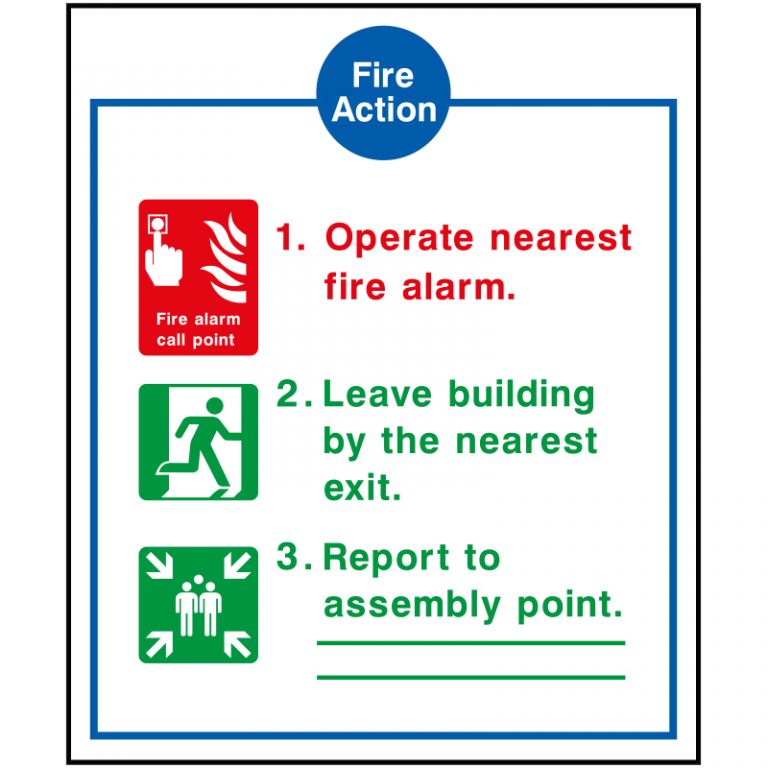 Fire Action

Fire alarm call point

1. Operate nearest fire alarm.

2. Leave building by the nearest exit.

3. Report to assembly point.